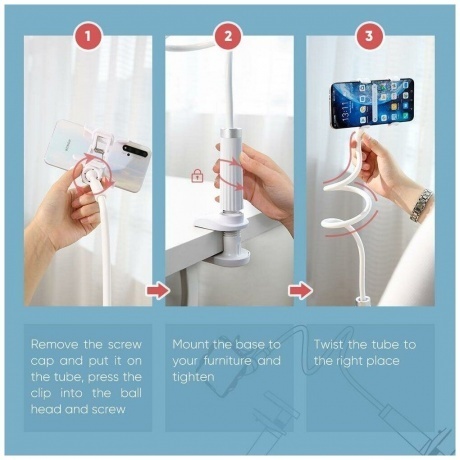 1

2

3

13:11

Remove the screw cap and put it on the tube, press the clip into the ball head and screw

Mount the base to your furniture and tighten

Twist the tube to the right place