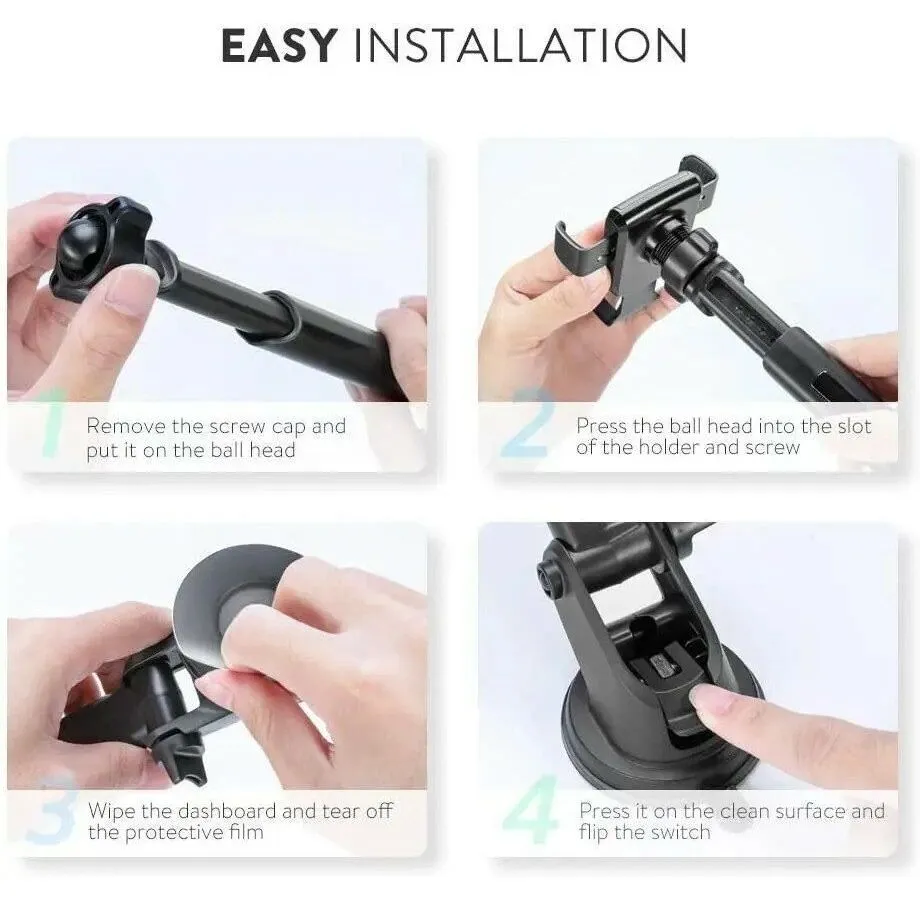 EASY INSTALLATION

1 Remove the screw cap and put it on the ball head

2 Press the ball head into the slot of the holder and screw

3 Wipe the dashboard and tear off the protective film

4 Press it on the clean surface and flip the switch