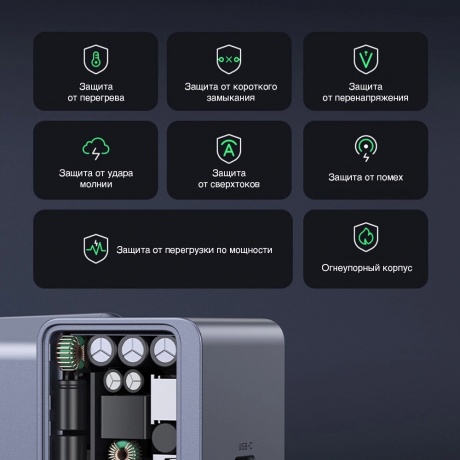 Защита от перегрева

Защита от короткого замыкания

Защита от перенапряжения

Защита от удара молнии

Защита от сверхтоков

Защита от помех

Защита от перегрузки по мощности

Огнеупорный корпус

USB-C