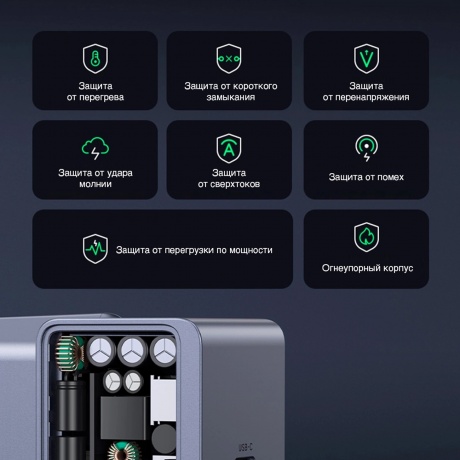 Защита от перегрева

Защита от короткого замыкания

Защита от перенапряжения

Защита от удара молнии

Защита от сверхтоков

Защита от помех

Защита от перегрузки по мощности

Огнеупорный корпус

USB-C