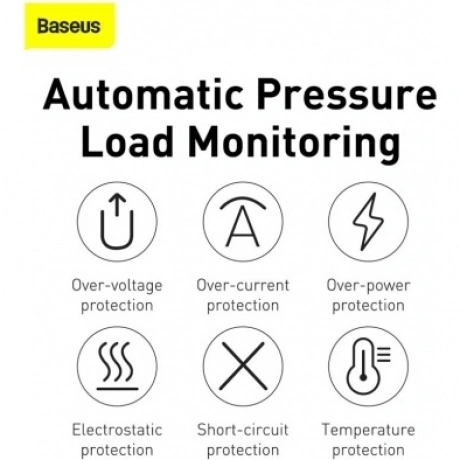 Baseus

Automatic Pressure Load Monitoring

A

Over-voltage protection

Over-current protection

Over-power protection

Electrostatic protection

Short-circuit protection

Temperature protection