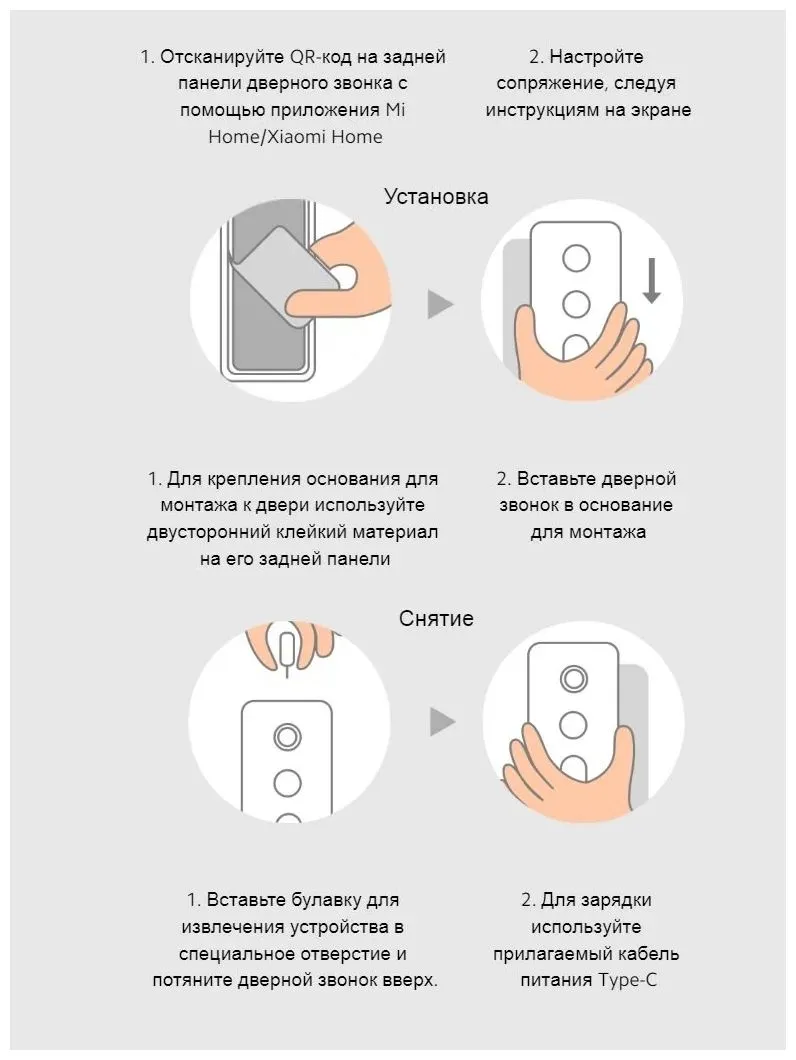 1. Отсканируйте QR-код на задней панели дверного звонка с помощью приложения Mi Home/Xiaomi Home

2. Настройте сопряжение, следуя инструкциям на экране

Установка

1. Для крепления основания для монтажа к двери используйте двусторонний клейкий материал на его задней панели

2. Вставьте дверной звонок в основание для монтажа

Снятие

1. Вставьте булавку для извлечения устройства в специальное отверстие и потяните дверной звонок вверх.

2. Для зарядки используйте прилагаемый кабель питания Type-C