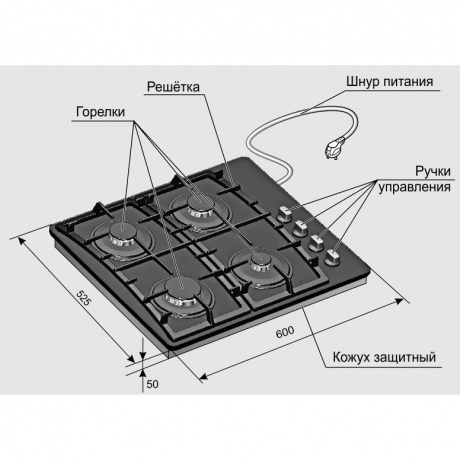 Решётка

Шнур питания

Горелки

Ручки управления

525

600

Кожух защитный

50