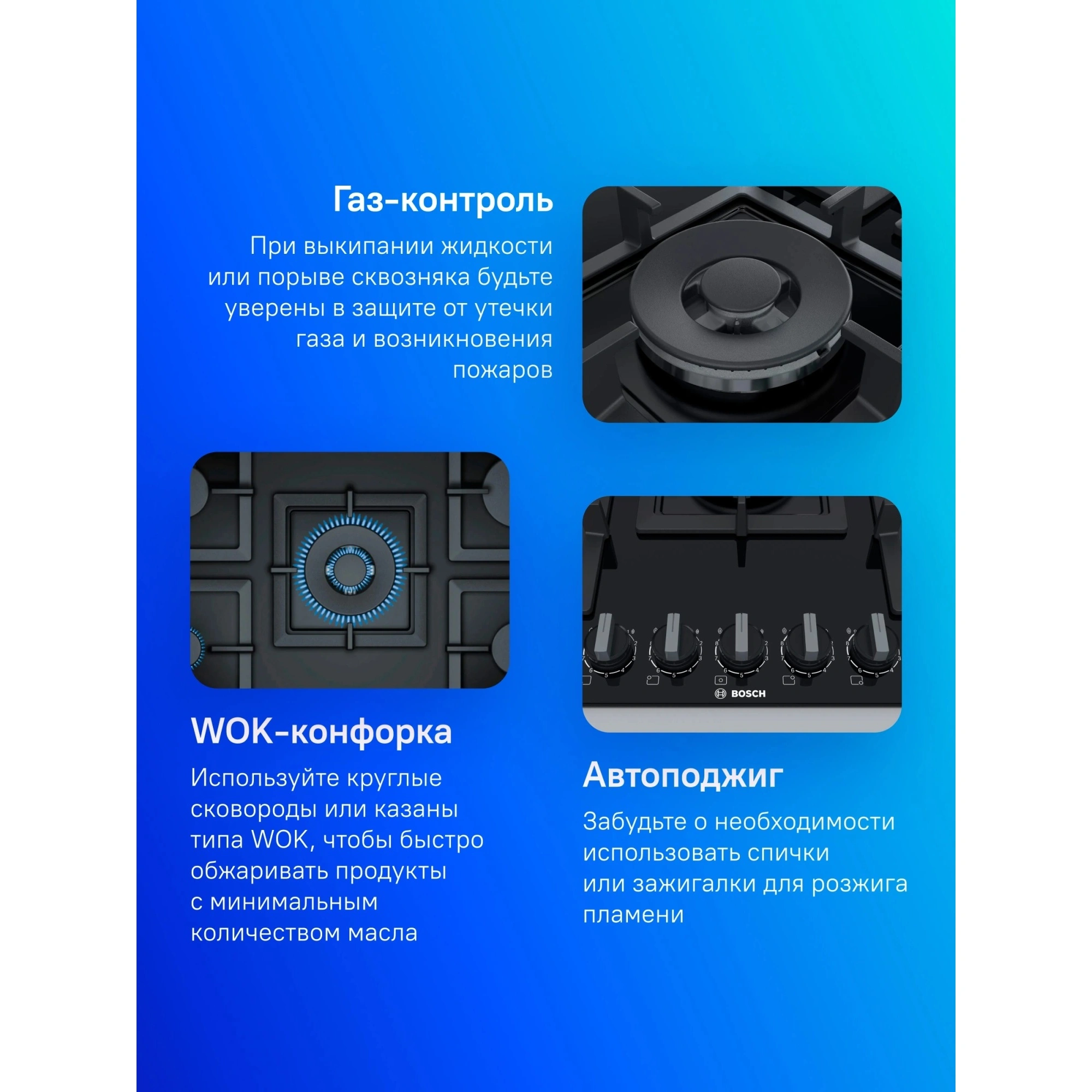 Газ-контроль

При выкипании жидкости или порыве сквозняка будьте уверены в защите от утечки газа и возникновения пожаров

WOK-конфорка

Используйте круглые сковороды или казаны типа WOK, чтобы быстро обжаривать продукты с минимальным количеством масла

BOSCH

Автоподжиг

Забудьте о необходимости использовать спички или зажигалки для розжига пламени