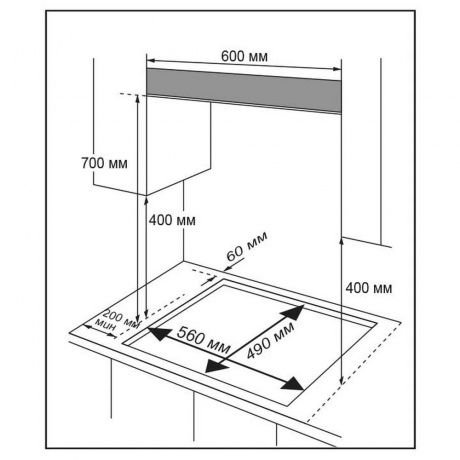 600 мм

700 мм

400 мм

60 мм

400 мм

200 мм
мин

560 мм

490 мм