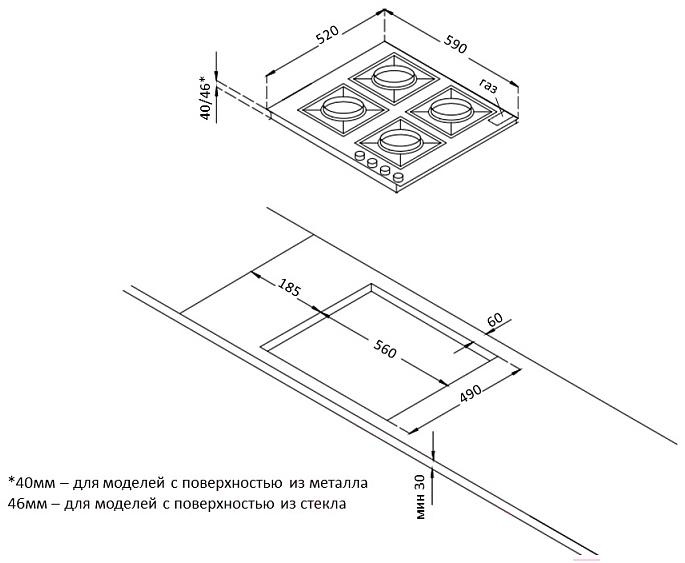 520
590
40/46*
газ
185
60
560
490
мин 30
*40мм – для моделей с поверхностью из металла
46мм – для моделей с поверхностью из стекла