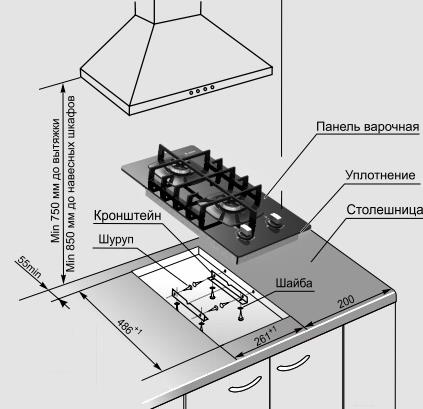 Min 750 мм до вытяжки
Min 850 мм до навесных шкафов

Панель варочная

Уплотнение

Столешница

Кронштейн

Шуруп

Шайба

55min

$486^{+1}$

$261^{+1}$

200