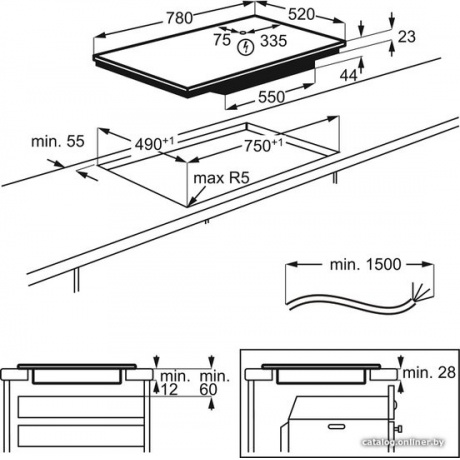 780
520
75
335
23
44
550
min. 55
$490^{+1}$
$750^{+1}$
max R5
min. 1500
min. 12
min. 60
min. 28
catalog.onliner.by