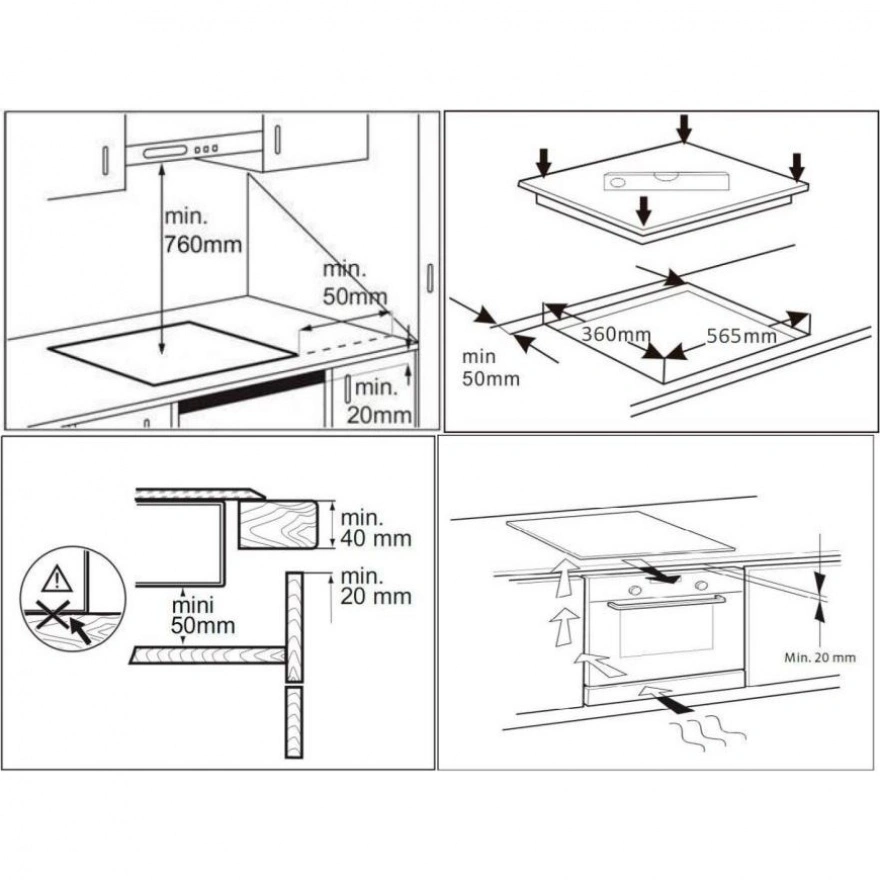 min.
760mm

min.
50mm

min.
20mm

360mm

565mm

min
50mm

min.
40 mm

min.
20 mm

mini
50mm

Min. 20 mm