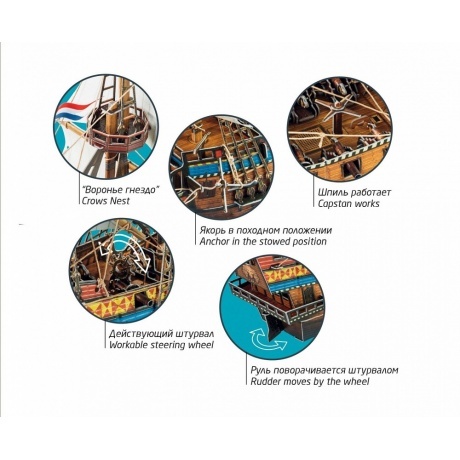 "Воронье гнездо"
Crows Nest

Якорь в походном положении
Anchor in the stowed position

Шпиль работает
Capstan works

Действующий штурвал
Workable steering wheel

Руль поворачивается штурвалом
Rudder moves by the wheel