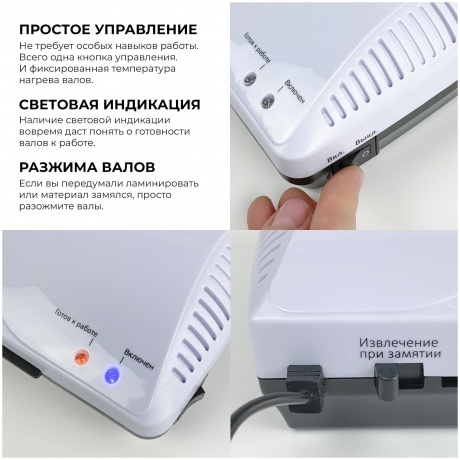 ПРОСТОЕ УПРАВЛЕНИЕ
Не требует особых навыков работы. Всего одна кнопка управления. И фиксированная температура нагрева валов.

СВЕТОВАЯ ИНДИКАЦИЯ
Наличие световой индикации вовремя даст понять о готовности валов к работе.

РАЗЖИМА ВАЛОВ
Если вы передумали ламинировать или материал замялся, просто разожмите валы.

Готов к работе
Включен
Вкл.
Выкл.

Готов к работе
Включен

Извлечение при замятии