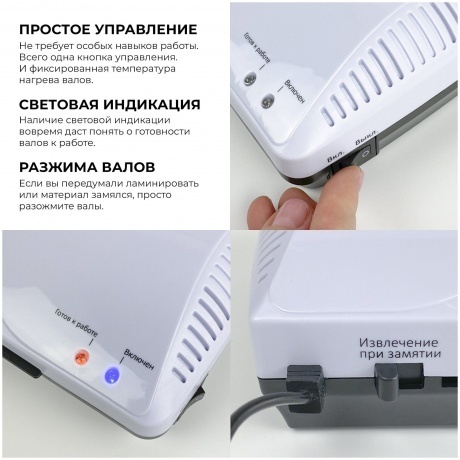 ПРОСТОЕ УПРАВЛЕНИЕ
Не требует особых навыков работы. Всего одна кнопка управления. И фиксированная температура нагрева валов.

СВЕТОВАЯ ИНДИКАЦИЯ
Наличие световой индикации вовремя даст понять о готовности валов к работе.

РАЗЖИМА ВАЛОВ
Если вы передумали ламинировать или материал замялся, просто разожмите валы.

Готов к работе
Включен
Вкл.
Выкл.

Готов к работе
Включен

Извлечение при замятии