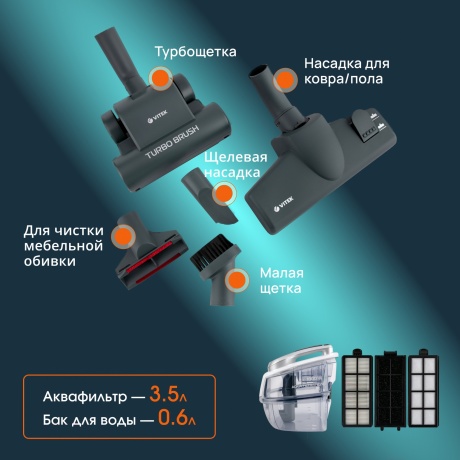 Турбощетка

Насадка для ковра/пола

VITEK

TURBO BRUSH

Щелевая насадка

VITEK

Для чистки мебельной обивки

Малая щетка

Аквафильтр — 3.5л
Бак для воды — 0.6л