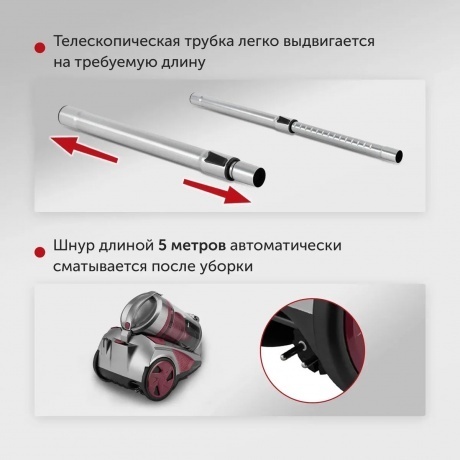 Телескопическая трубка легко выдвигается на требуемую длину

Шнур длиной 5 метров автоматически сматывается после уборки