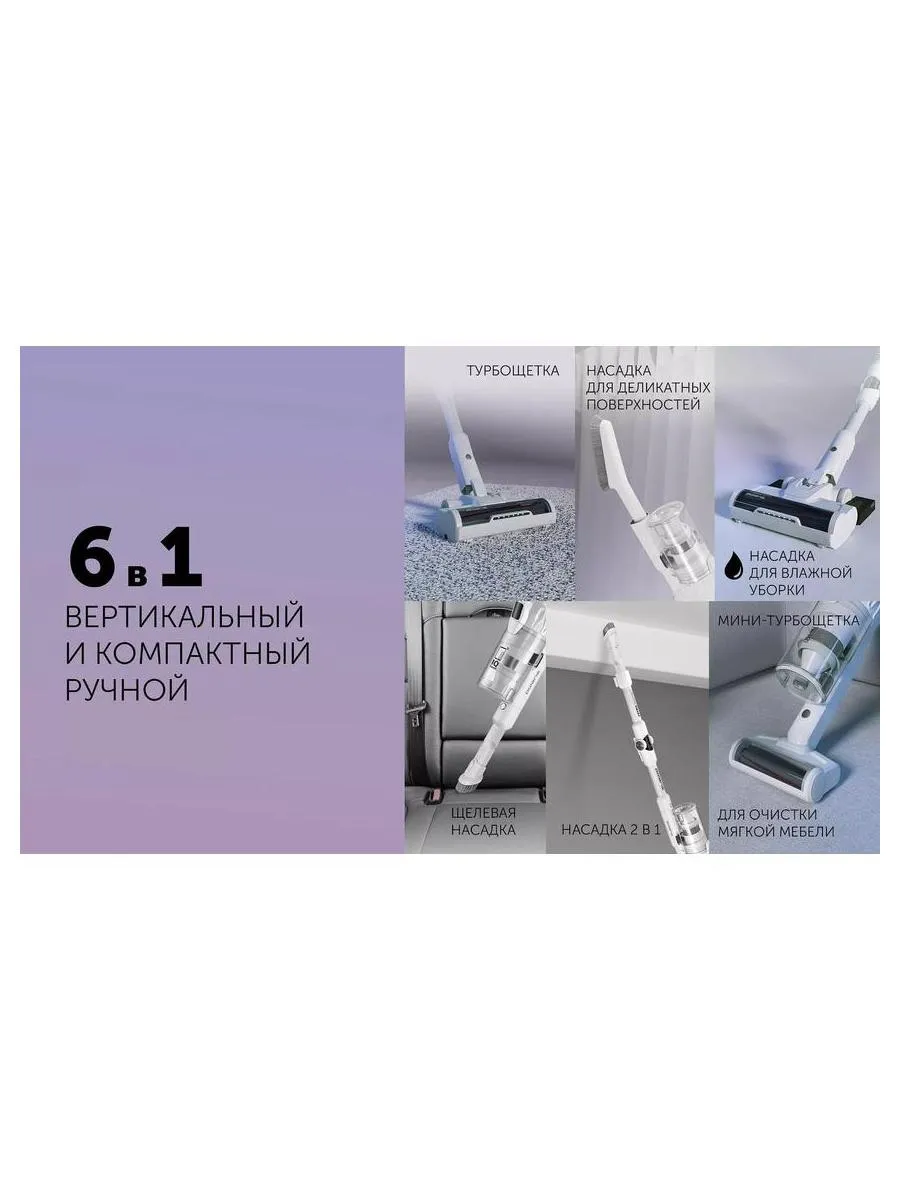 6 в 1
ВЕРТИКАЛЬНЫЙ И КОМПАКТНЫЙ РУЧНОЙ

ТУРБОЩЕТКА

НАСАДКА ДЛЯ ДЕЛИКАТНЫХ ПОВЕРХНОСТЕЙ

НАСАДКА ДЛЯ ВЛАЖНОЙ УБОРКИ

ЩЕЛЕВАЯ НАСАДКА

НАСАДКА 2 В 1

МИНИ-ТУРБОЩЕТКА

ДЛЯ ОЧИСТКИ МЯГКОЙ МЕБЕЛИ