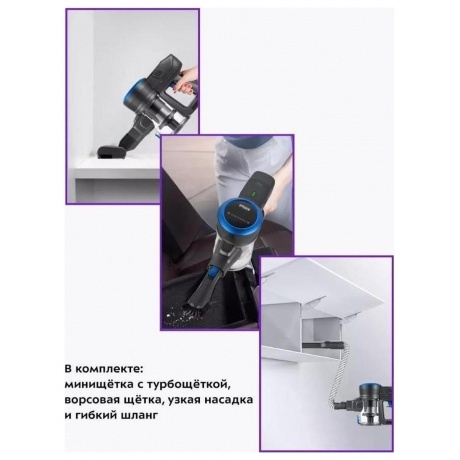 В комплекте:
минищётка с турбощёткой, ворсовая щётка, узкая насадка и гибкий шланг