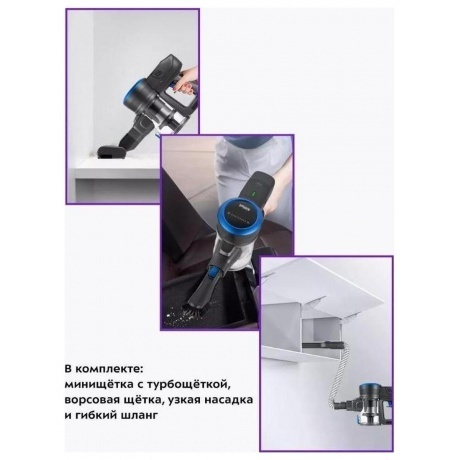 В комплекте:
минищётка с турбощёткой, ворсовая щётка, узкая насадка и гибкий шланг