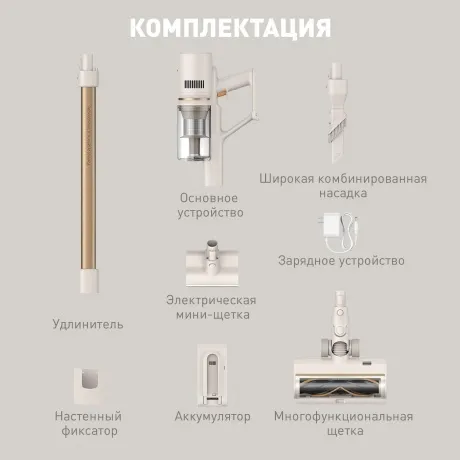 КОМПЛЕКТАЦИЯ

Основное устройство

Широкая комбинированная насадка

Зарядное устройство

Электрическая мини-щетка

Удлинитель

Настенный фиксатор

Аккумулятор

Многофункциональная щетка