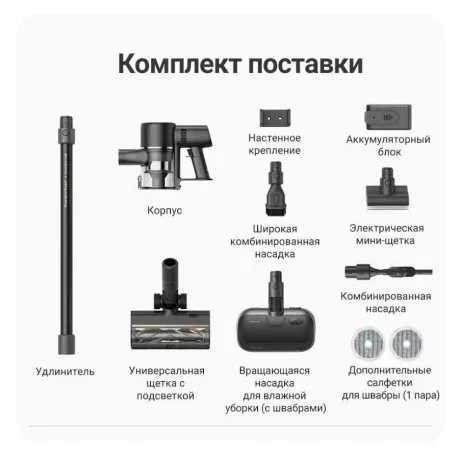 Комплект поставки

Корпус

Настенное крепление

Аккумуляторный блок

Широкая комбинированная насадка

Электрическая мини-щетка

Комбинированная насадка

Удлинитель

Универсальная щетка с подсветкой

Вращающаяся насадка для влажной уборки (с швабрами)

Дополнительные салфетки для швабры (1 пара)