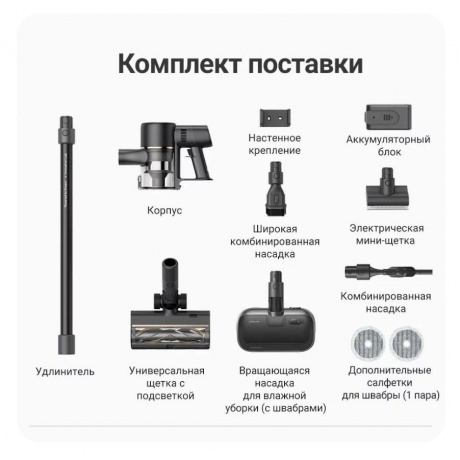 Комплект поставки

Корпус

Настенное крепление

Аккумуляторный блок

Широкая комбинированная насадка

Электрическая мини-щетка

Комбинированная насадка

Удлинитель

Универсальная щетка с подсветкой

Вращающаяся насадка для влажной уборки (с швабрами)

Дополнительные салфетки для швабры (1 пара)