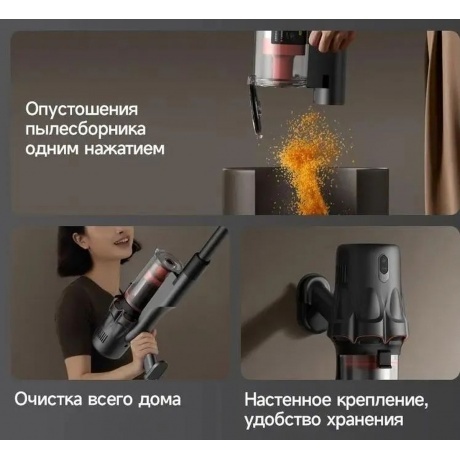 Опустошения пылесборника одним нажатием

Очистка всего дома

Настенное крепление, удобство хранения