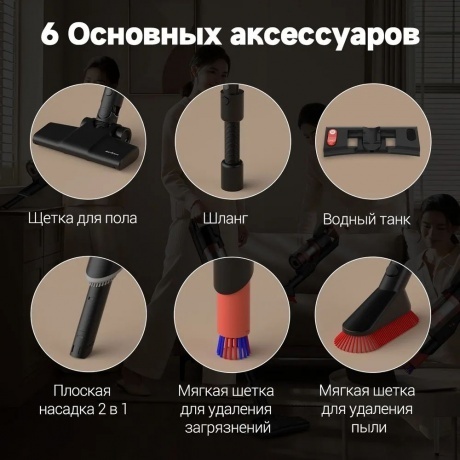 6 Основных аксессуаров

Щетка для пола

Шланг

Водный танк

Плоская насадка 2 в 1

Мягкая шетка для удаления загрязнений

Мягкая шетка для удаления пыли