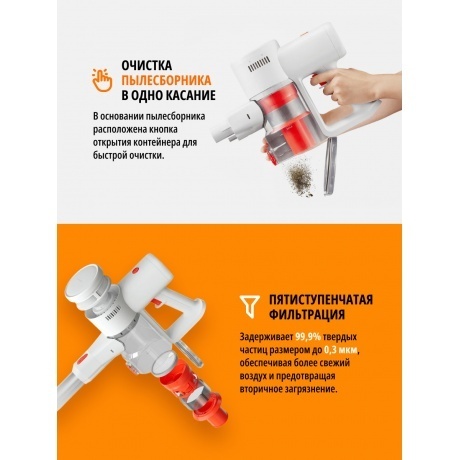 ОЧИСТКА ПЫЛЕСБОРНИКА В ОДНО КАСАНИЕ

В основании пылесборника расположена кнопка открытия контейнера для быстрой очистки.

ПЯТИСТУПЕНЧАТАЯ ФИЛЬТРАЦИЯ

Задерживает 99,9% твердых частиц размером до 0,3 мкм, обеспечивая более свежий воздух и предотвращая вторичное загрязнение.