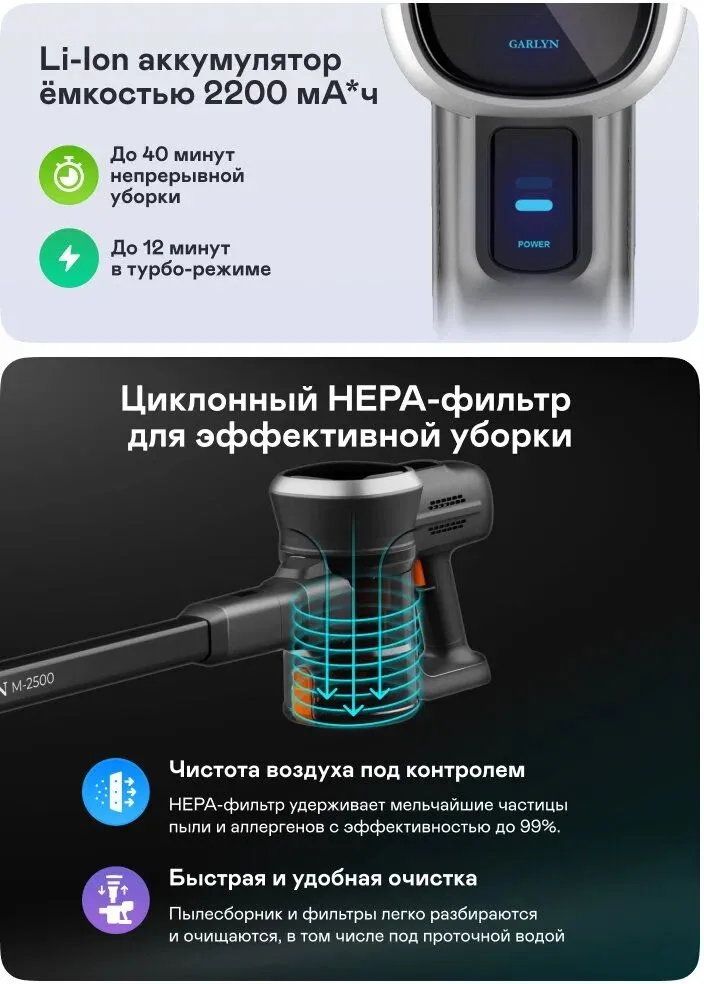 Li-Ion аккумулятор ёмкостью 2200 мА*ч

До 40 минут непрерывной уборки

До 12 минут в турбо-режиме

GARLYN

POWER

Циклонный HEPA-фильтр для эффективной уборки

N M-2500

Чистота воздуха под контролем

HEPA-фильтр удерживает мельчайшие частицы пыли и аллергенов с эффективностью до 99%.

Быстрая и удобная очистка

Пылесборник и фильтры легко разбираются и очищаются, в том числе под проточной водой