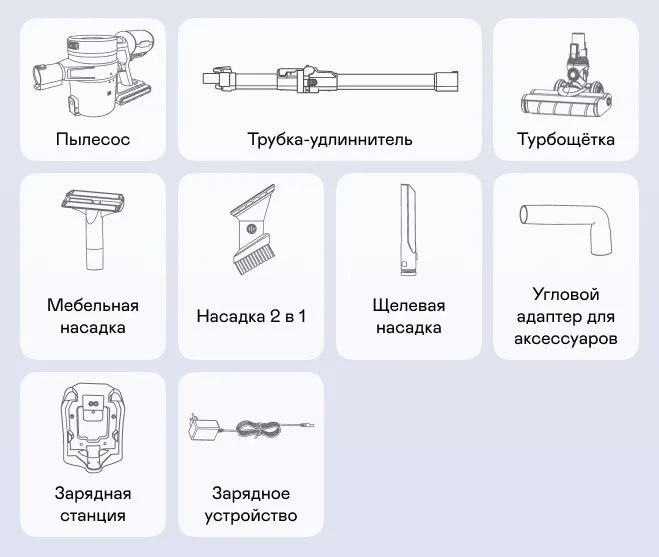 Пылесос

Трубка-удлиннитель

Турбощётка

Мебельная насадка

Насадка 2 в 1

Щелевая насадка

Угловой адаптер для аксессуаров

Зарядная станция

Зарядное устройство