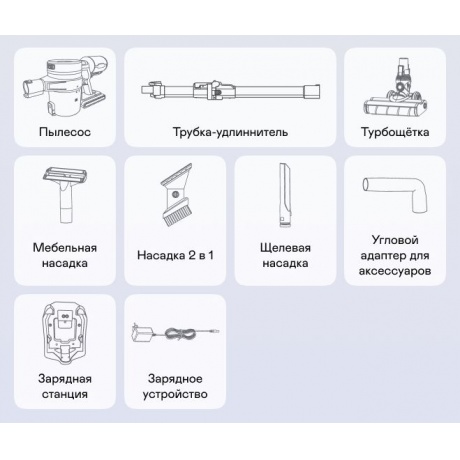 Пылесос

Трубка-удлиннитель

Турбощётка

Мебельная насадка

Насадка 2 в 1

Щелевая насадка

Угловой адаптер для аксессуаров

Зарядная станция

Зарядное устройство