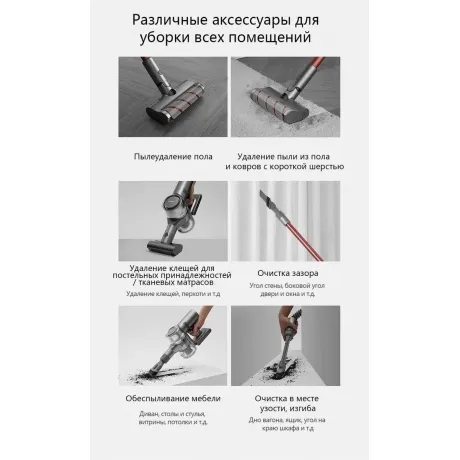 Различные аксессуары для уборки всех помещений

Пылеудаление пола

Удаление пыли из пола и ковров с короткой шерстью

Удаление клещей для постельных принадлежностей / тканевых матрасов

Удаление клещей, перхоти и т.д

Очистка зазора

Угол стены, боковой угол двери и окна и т.д.

Обеспыливание мебели

Диван, столы и стулья, витрины, потолки и т.д.

Очистка в месте узости, изгиба

Дно вагона, ящик, угол на краю шкафа и т.д