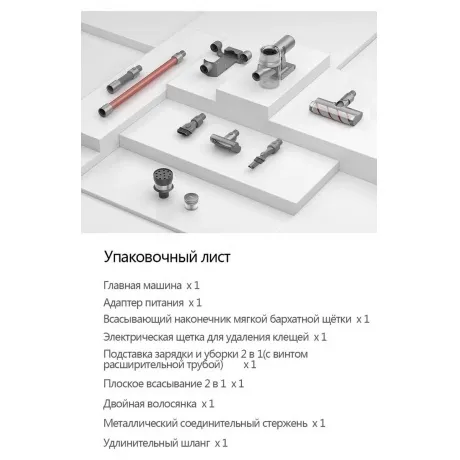 Упаковочный лист

Главная машина x 1

Адаптер питания x 1

Всасывающий наконечник мягкой бархатной щётки x 1

Электрическая щетка для удаления клещей x 1

Подставка зарядки и уборки 2 в 1(с винтом расширительной трубой) x 1

Плоское всасывание 2 в 1 x 1

Двойная волосянка x 1

Металлический соединительный стержень x 1

Удлинительный шланг x 1