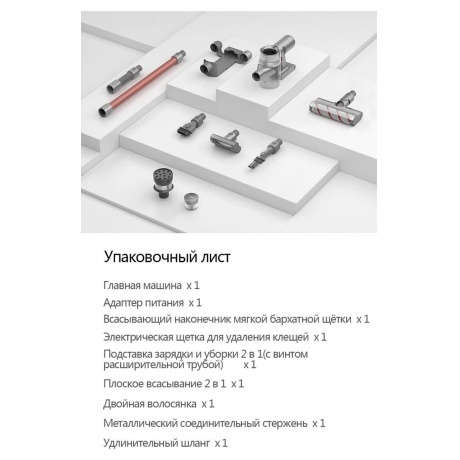 Упаковочный лист

Главная машина x 1

Адаптер питания x 1

Всасывающий наконечник мягкой бархатной щётки x 1

Электрическая щетка для удаления клещей x 1

Подставка зарядки и уборки 2 в 1(с винтом расширительной трубой) x 1

Плоское всасывание 2 в 1 x 1

Двойная волосянка x 1

Металлический соединительный стержень x 1

Удлинительный шланг x 1