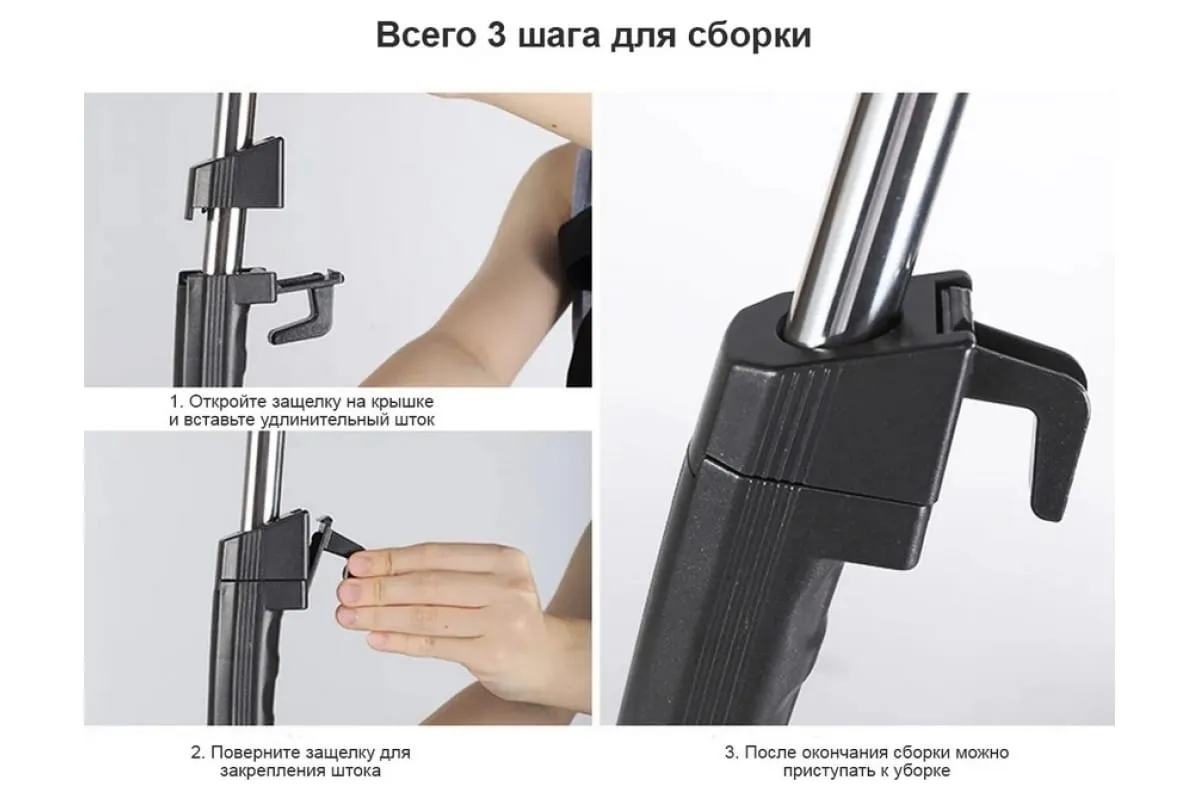 Всего 3 шага для сборки

1. Откройте защелку на крышке и вставьте удлинительный шток

2. Поверните защелку для закрепления штока

3. После окончания сборки можно приступать к уборке