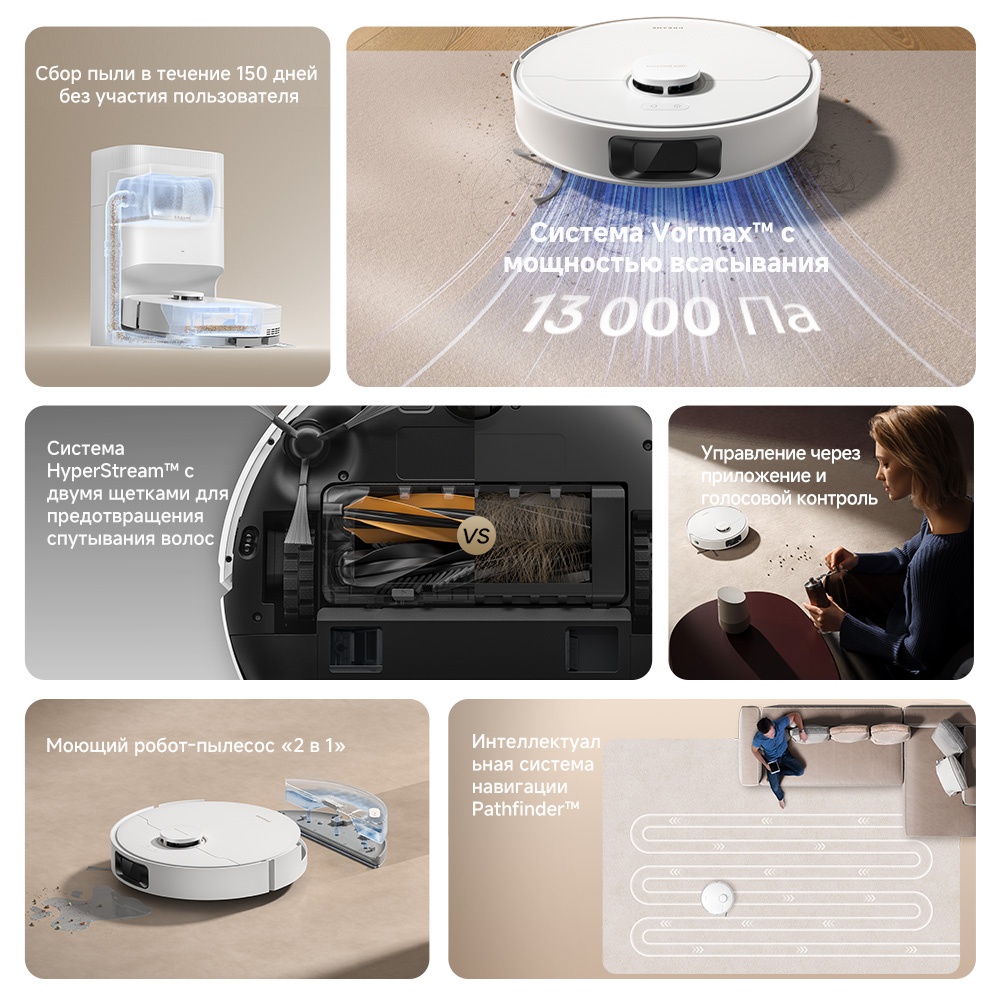 Сбор пыли в течение 150 дней без участия пользователя

Система Vormax™ с мощностью всасывания

13 000 Па

Система HyperStream™ с двумя щетками для предотвращения спутывания волос

VS

Управление через приложение и голосовой контроль

Моющий робот-пылесос «2 в 1»

Интеллектуальная система навигации Pathfinder™