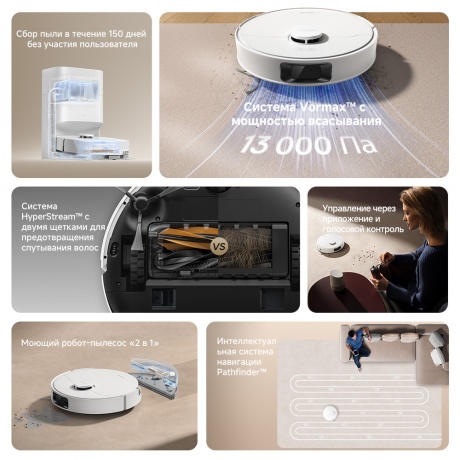 Сбор пыли в течение 150 дней без участия пользователя

Система Vormax™ с мощностью всасывания

13 000 Па

Система HyperStream™ с двумя щетками для предотвращения спутывания волос

VS

Управление через приложение и голосовой контроль

Моющий робот-пылесос «2 в 1»

Интеллектуальная система навигации Pathfinder™