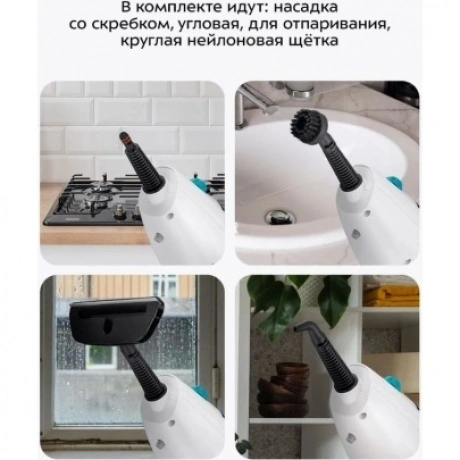 В комплекте идут: насадка со скребком, угловая, для отпаривания, круглая нейлоновая щётка