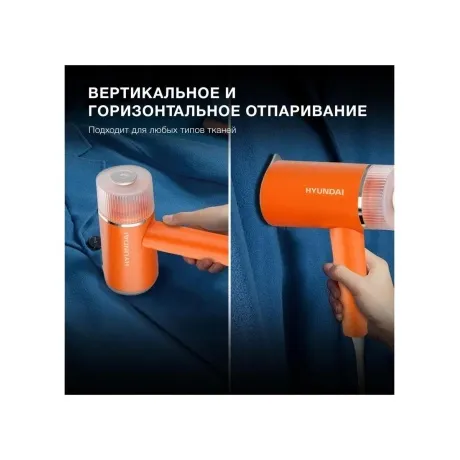 ВЕРТИКАЛЬНОЕ И ГОРИЗОНТАЛЬНОЕ ОТПАРИВАНИЕ

Подходит для любых типов тканей

HYUNDAI

HYUNDAI