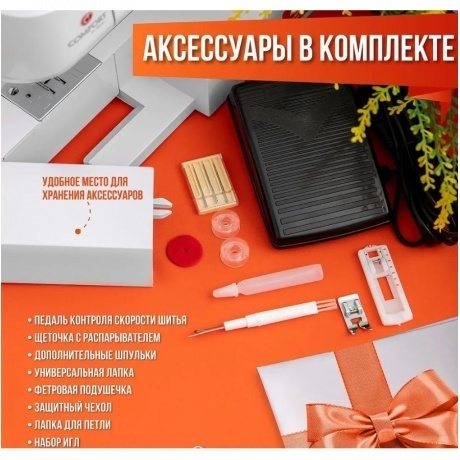 COMFORT

АКСЕССУАРЫ В КОМПЛЕКТЕ

УДОБНОЕ МЕСТО ДЛЯ ХРАНЕНИЯ АКСЕССУАРОВ

• ПЕДАЛЬ КОНТРОЛЯ СКОРОСТИ ШИТЬЯ
• ЩЕТОЧКА С РАСПАРЫВАТЕЛЕМ
• ДОПОЛНИТЕЛЬНЫЕ ШПУЛЬКИ
• УНИВЕРСАЛЬНАЯ ЛАПКА
• ФЕТРОВАЯ ПОДУШЕЧКА
• ЗАЩИТНЫЙ ЧЕХОЛ
• ЛАПКА ДЛЯ ПЕТЛИ
• НАБОР ИГЛ