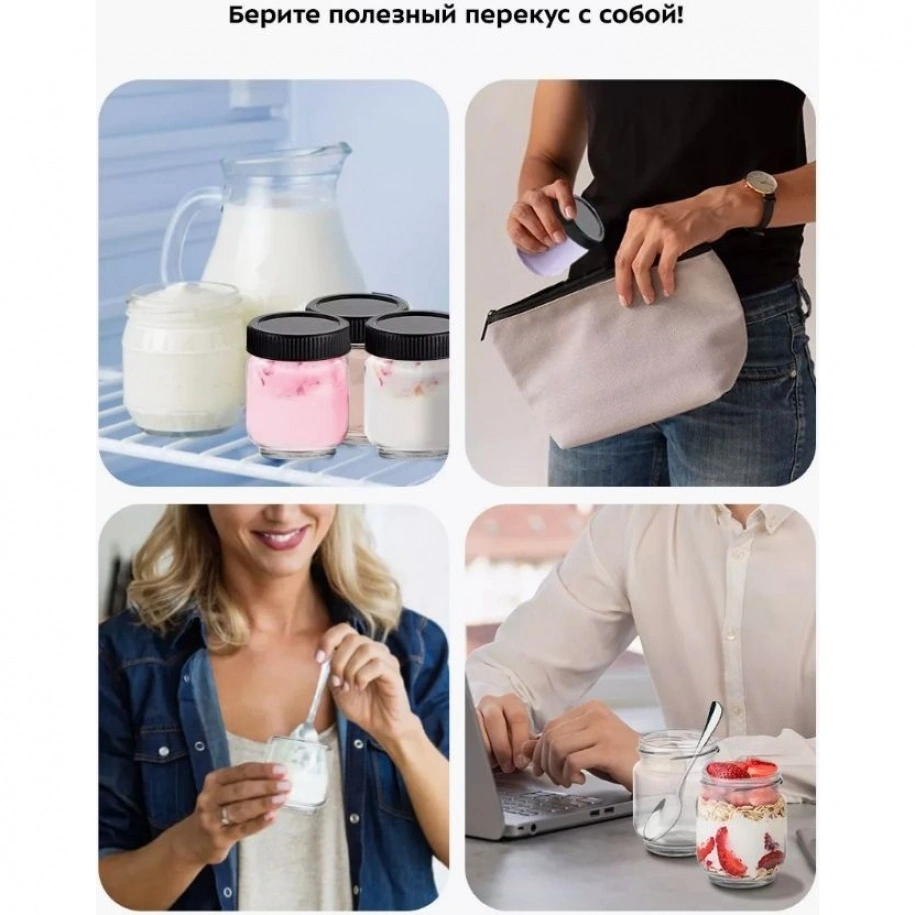 Берите полезный перекус с собой!