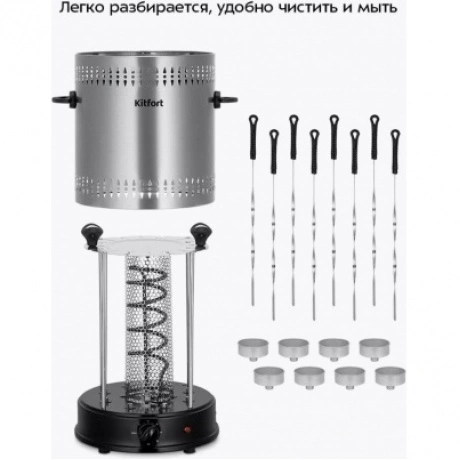 Легко разбирается, удобно чистить и мыть

Kitfort