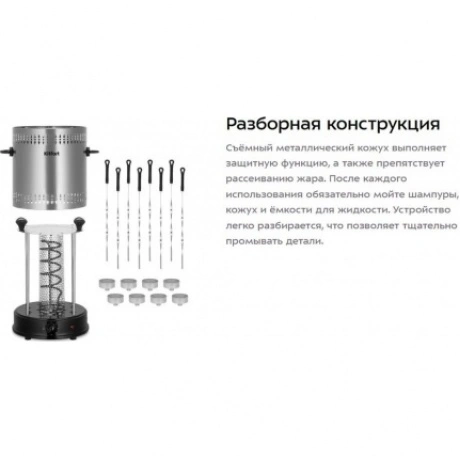 Kitfort

Разборная конструкция

Съёмный металлический кожух выполняет защитную функцию, а также препятствует рассеиванию жара. После каждого использования обязательно мойте шампуры, кожух и ёмкости для жидкости. Устройство легко разбирается, что позволяет тщательно промывать детали.