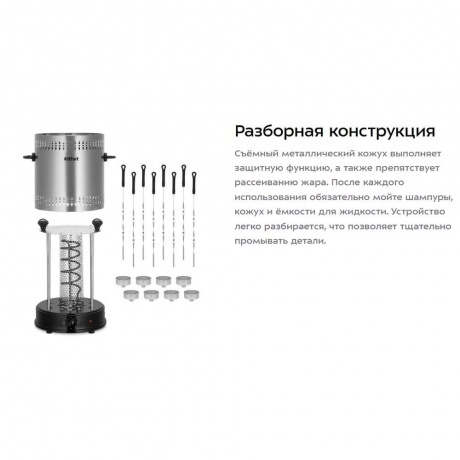 Kitfort

Разборная конструкция

Съёмный металлический кожух выполняет защитную функцию, а также препятствует рассеиванию жара. После каждого использования обязательно мойте шампуры, кожух и ёмкости для жидкости. Устройство легко разбирается, что позволяет тщательно промывать детали.