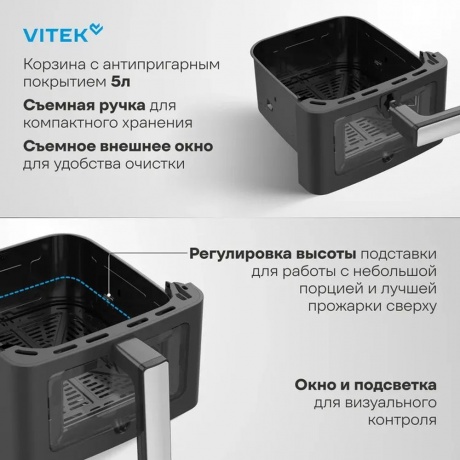 VITEK

Корзина с антипригарным покрытием 5л

Съемная ручка для компактного хранения

Съемное внешнее окно для удобства очистки

Регулировка высоты подставки для работы с небольшой порцией и лучшей прожарки сверху

Окно и подсветка для визуального контроля