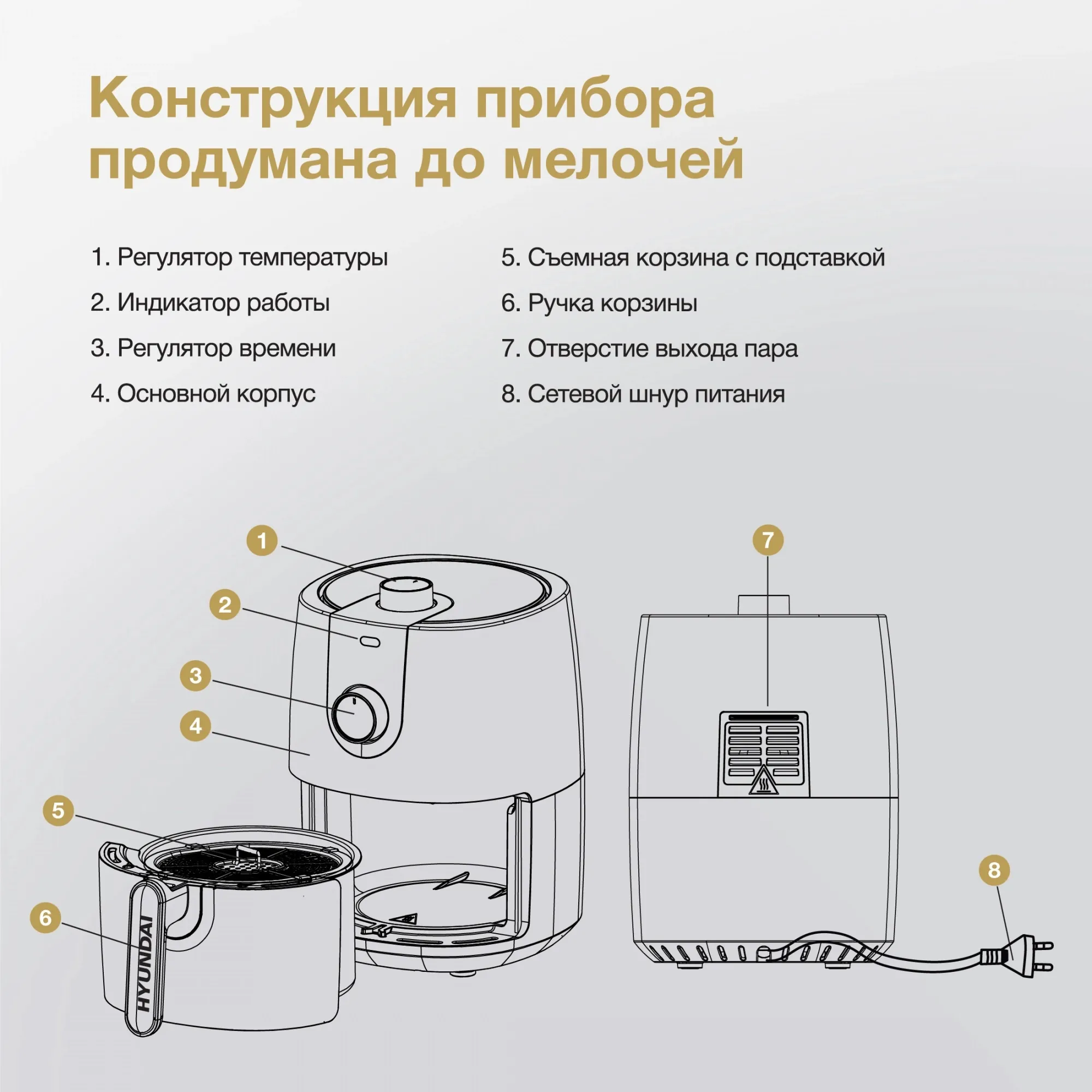 Конструкция прибора продумана до мелочей

1. Регулятор температуры

2. Индикатор работы

3. Регулятор времени

4. Основной корпус

5. Съемная корзина с подставкой

6. Ручка корзины

7. Отверстие выхода пара

8. Сетевой шнур питания

1

2

3

4

5

6

HYUNDAI

7

8