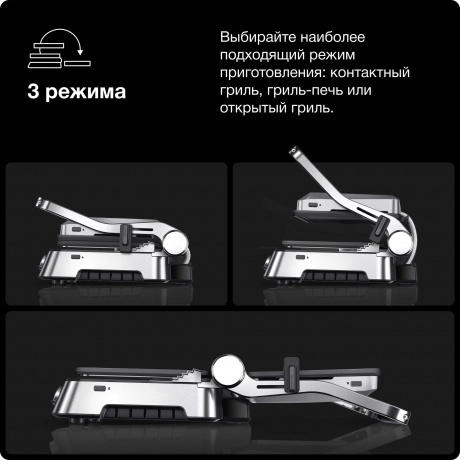 3 режима

Выбирайте наиболее подходящий режим приготовления: контактный гриль, гриль-печь или открытый гриль.