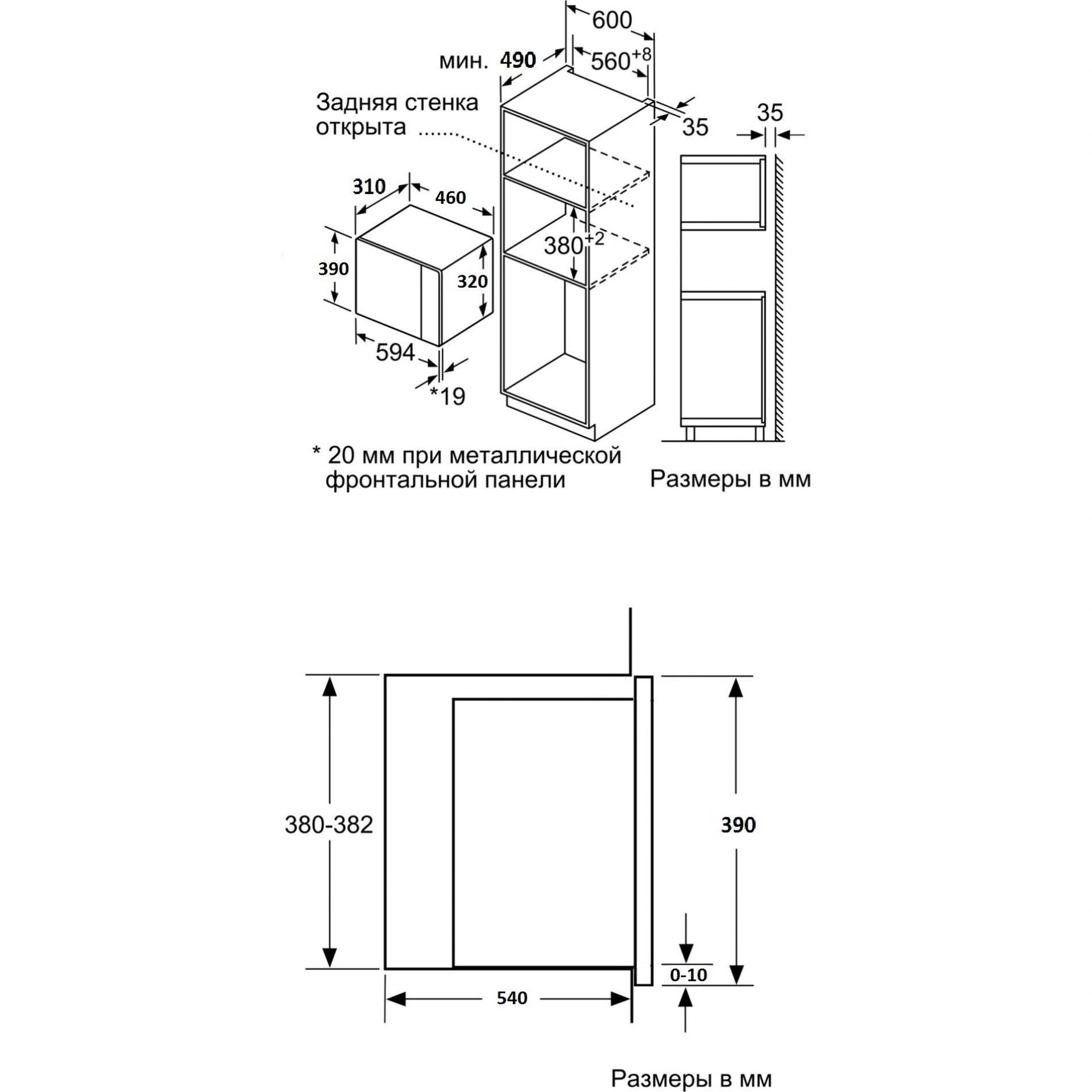 600

мин. 490

$560^{+8}$

Задняя стенка открыта

35

35

310

460

390

320

$380^{+2}$

594

*19

* 20 мм при металлической фронтальной панели

Размеры в мм

380-382

390

0-10

540

Размеры в мм