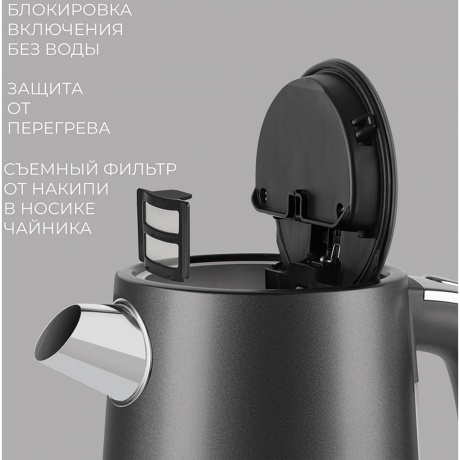 БЛОКИРОВКА ВКЛЮЧЕНИЯ БЕЗ ВОДЫ

ЗАЩИТА ОТ ПЕРЕГРЕВА

СЪЕМНЫЙ ФИЛЬТР ОТ НАКИПИ В НОСИКЕ ЧАЙНИКА