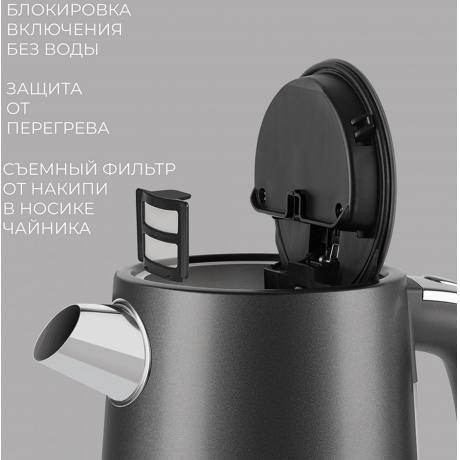 БЛОКИРОВКА ВКЛЮЧЕНИЯ БЕЗ ВОДЫ

ЗАЩИТА ОТ ПЕРЕГРЕВА

СЪЕМНЫЙ ФИЛЬТР ОТ НАКИПИ В НОСИКЕ ЧАЙНИКА