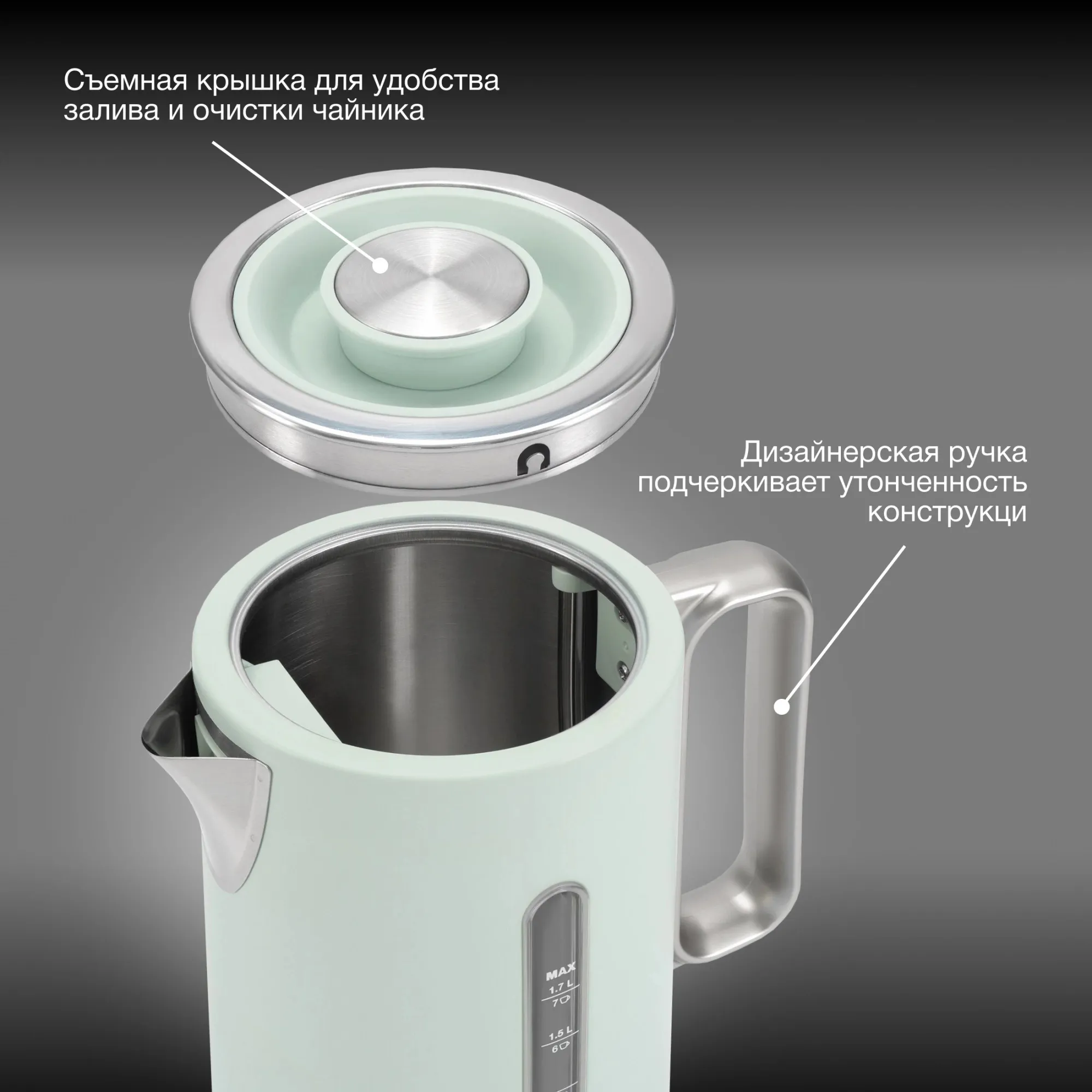 Съемная крышка для удобства залива и очистки чайника

Дизайнерская ручка подчеркивает утонченность конструкци

MAX
1.7 L
7
1.5 L
6